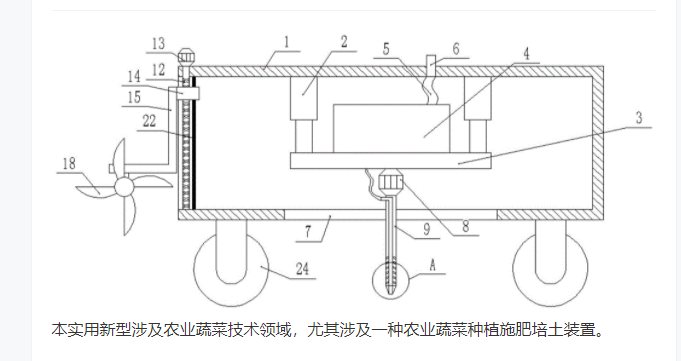 13
1
2
5
6
4
12
14
15
22
3
18
8
7
9
24
A

本实用新型涉及农业蔬菜技术领域，尤其涉及一种农业蔬菜种植施肥培土装置。