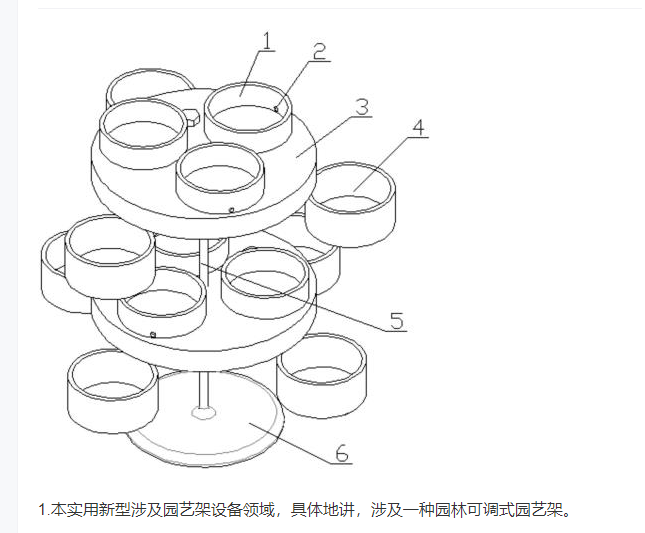 1
2
3
4
5
6

1.本实用新型涉及园艺架设备领域，具体地讲，涉及一种园林可调式园艺架。