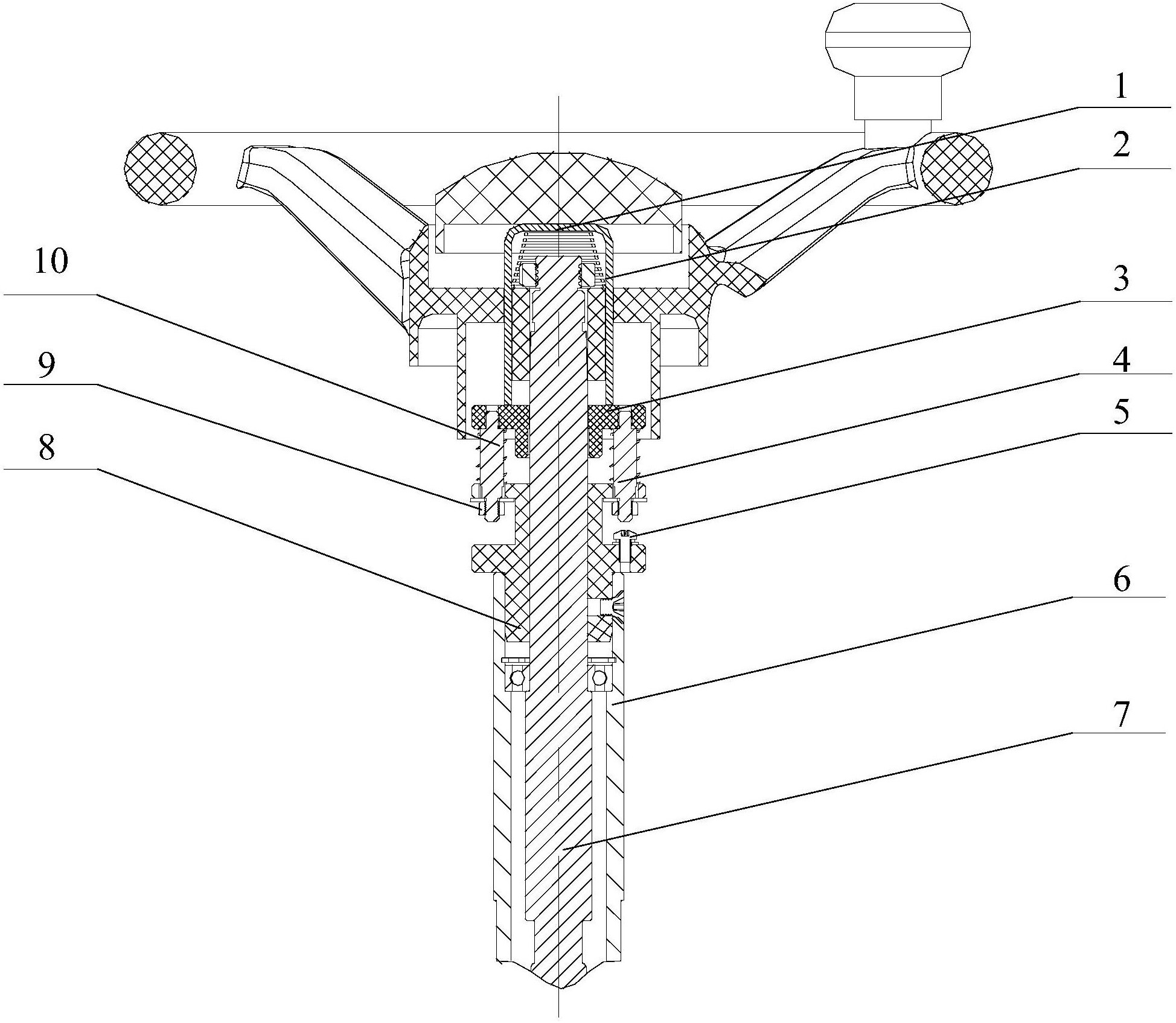 1
2
10
3
9
4
5
8
6
7