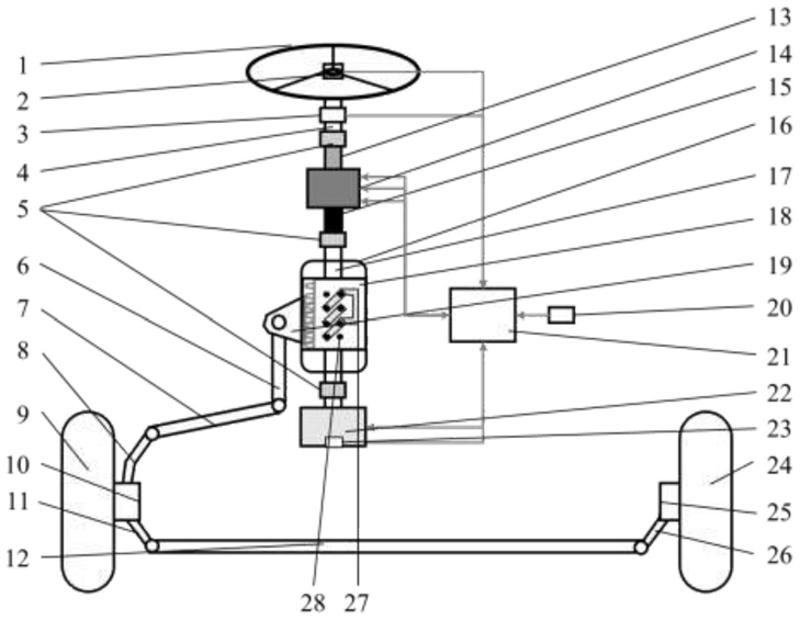 1
2
3
4
5
6
7
8
9
10
11
12
13
14
15
16
17
18
19
20
21
22
23
24
25
26
28
27