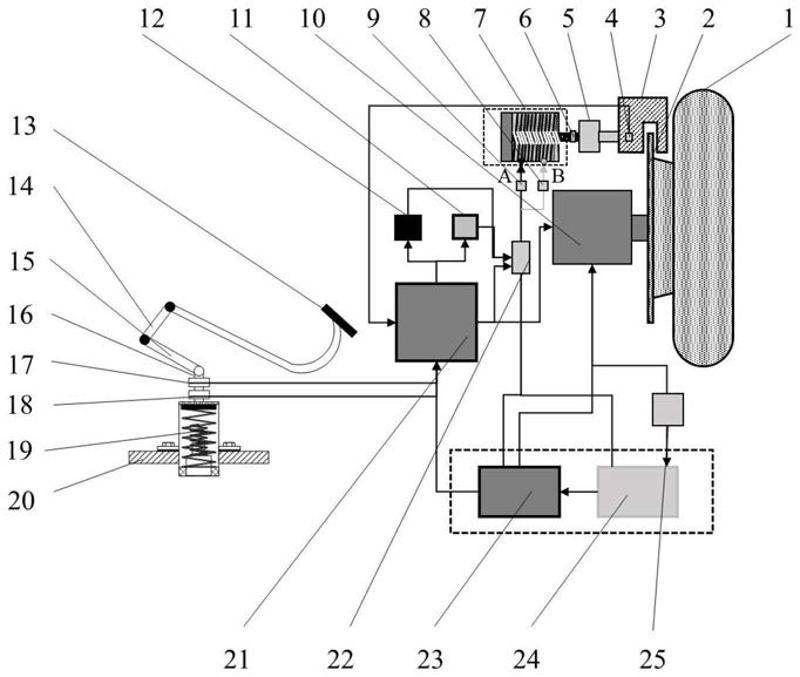 12 11 10 9 8 7 6 5 4 3 2 1

13

14

15

16

17

18

19

20

A B

21 22 23 24 25