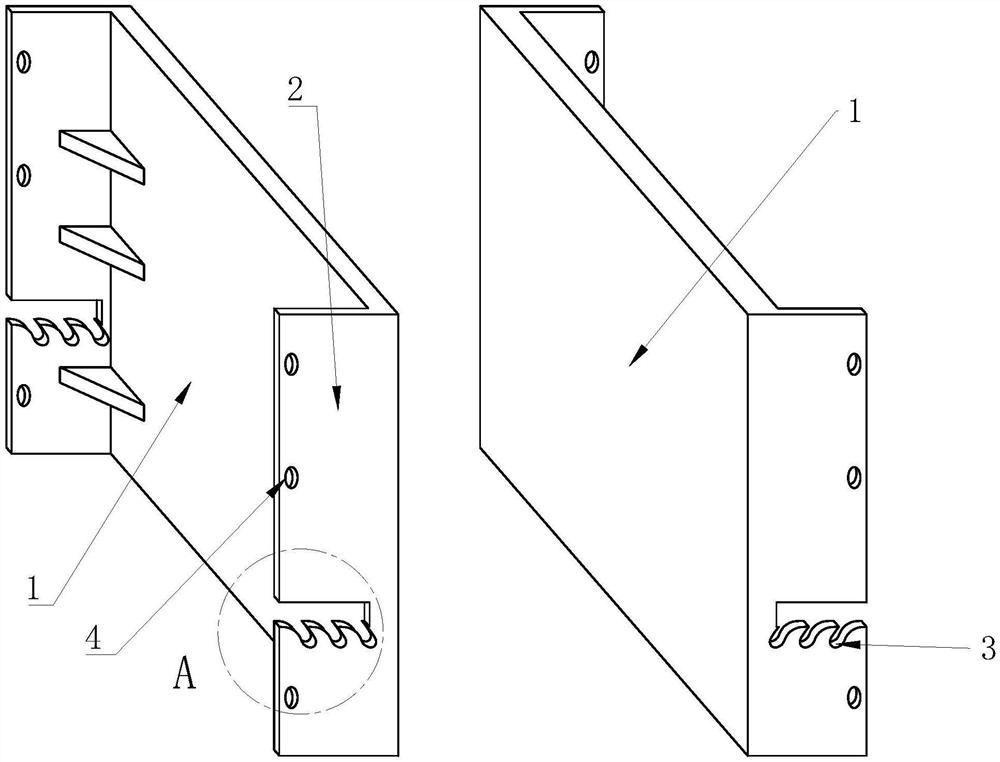 2
1
1
4
A
3