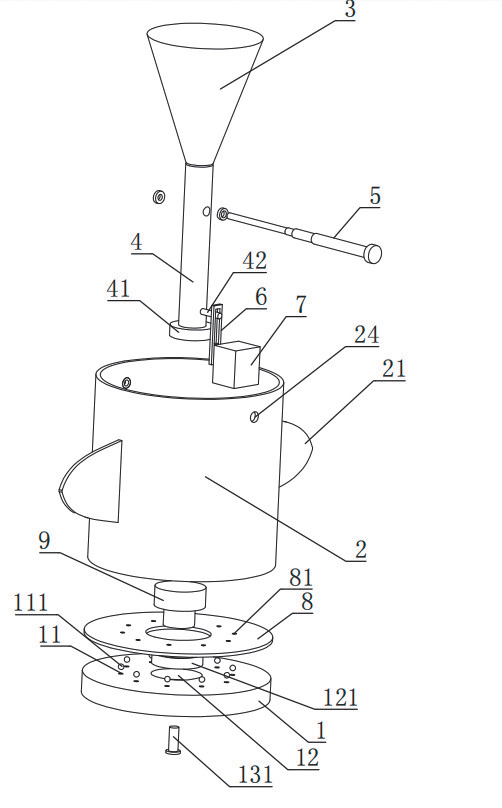 3
5
4
42
41
6
7
24
21
2
9
81
8
111
11
121
1
12
131