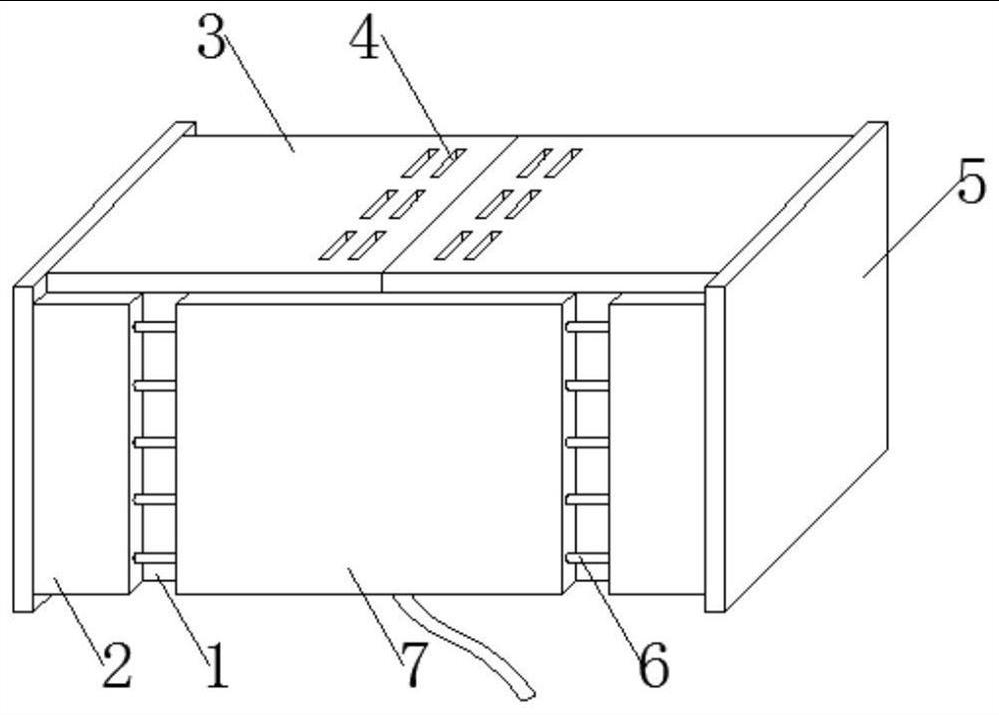 3
4
5
2
1
7
6