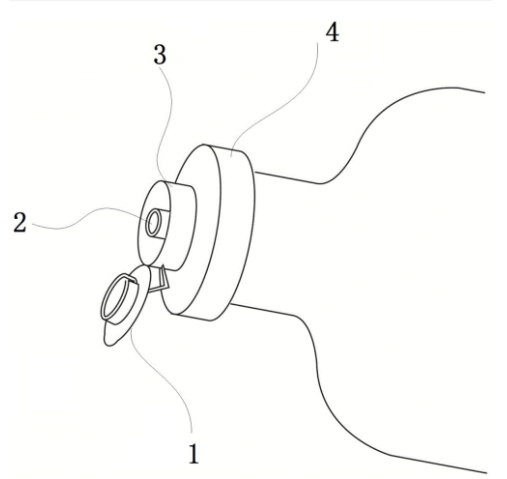 4
3
2
1