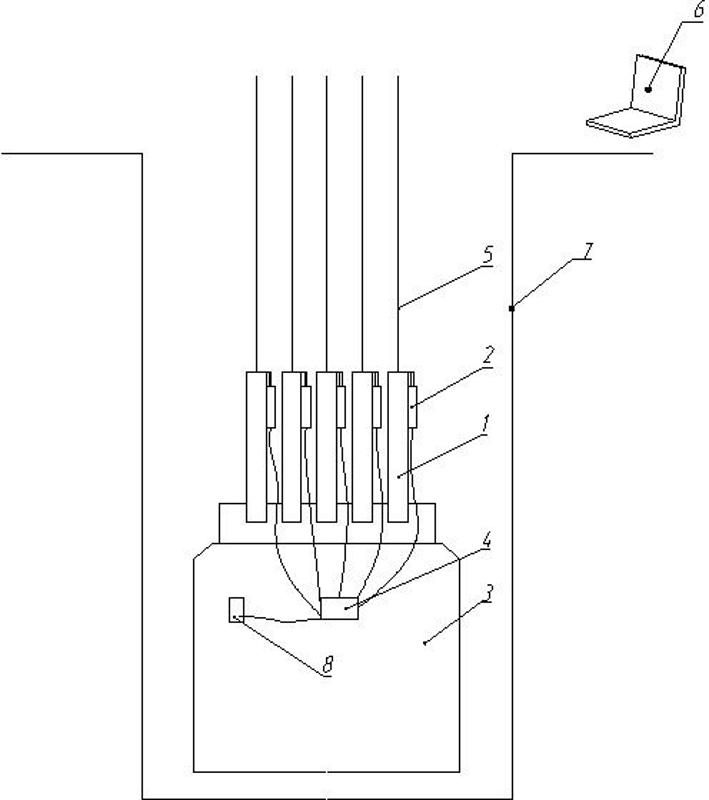 6
5
7
2
1
4
3
8