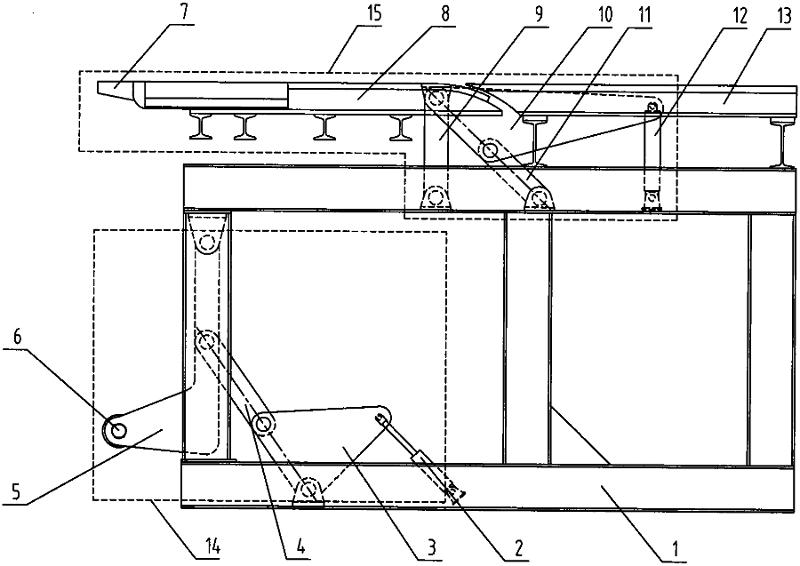 7
15
8
9
10
11
12
13
6
5
14
4
3
2
1