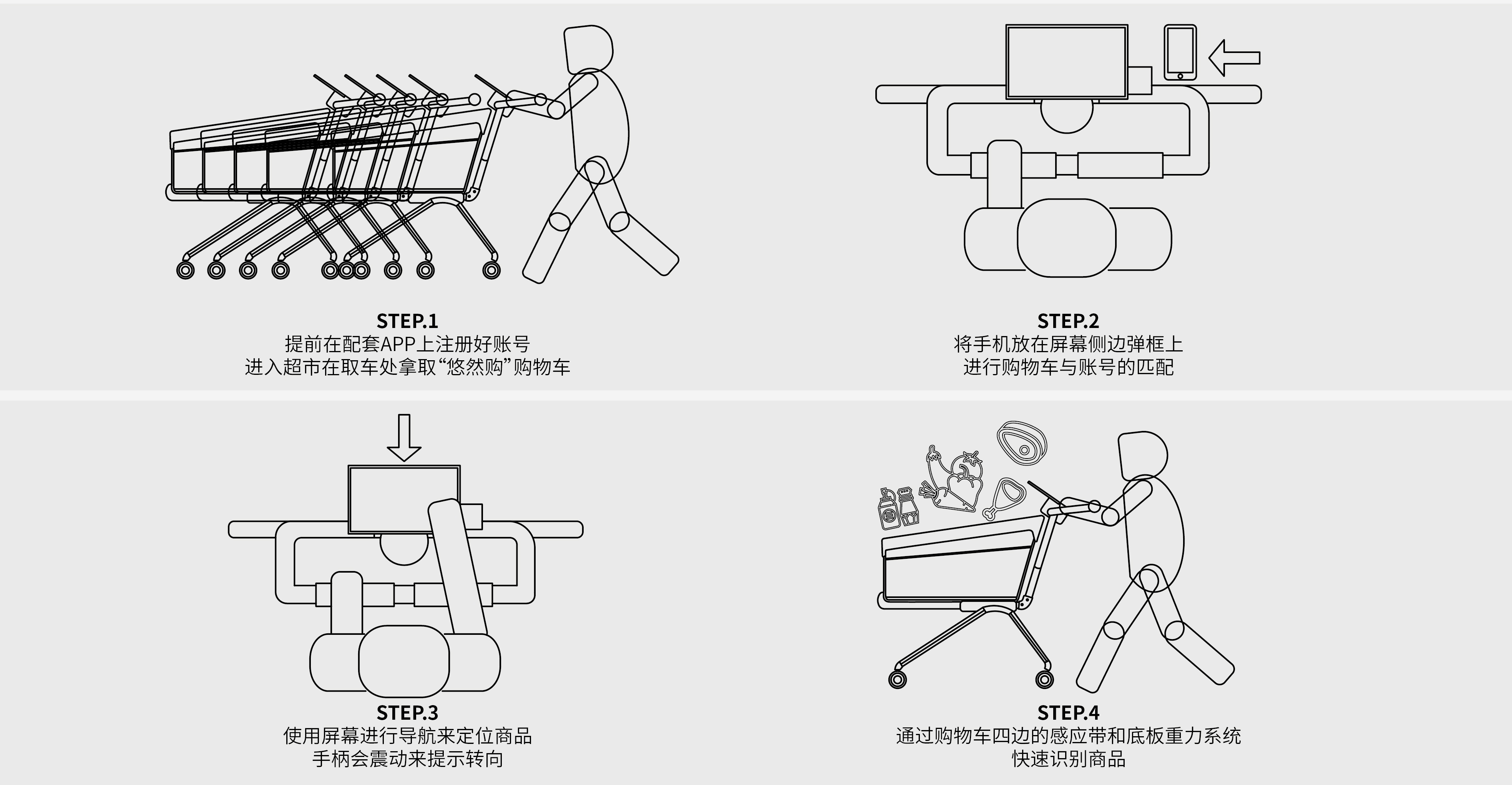 STEP.1
提前在配套APP上注册好账号
进入超市在取车处拿取“悠然购”购物车

STEP.2
将手机放在屏幕侧边弹框上
进行购物车与账号的匹配

STEP.3
使用屏幕进行导航来定位商品
手柄会震动来提示转向

STEP.4
通过购物车四边的感应带和底板重力系统
快速识别商品