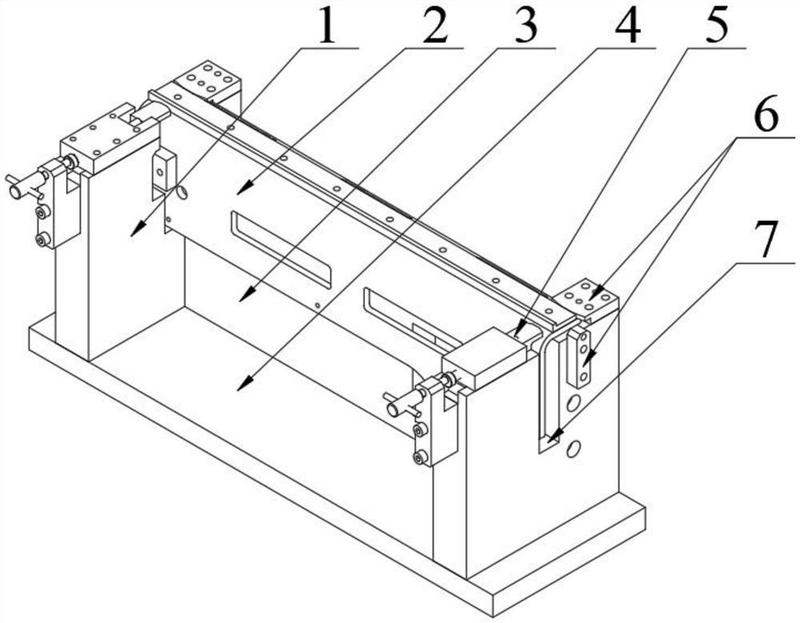 1
2
3
4
5
6
7