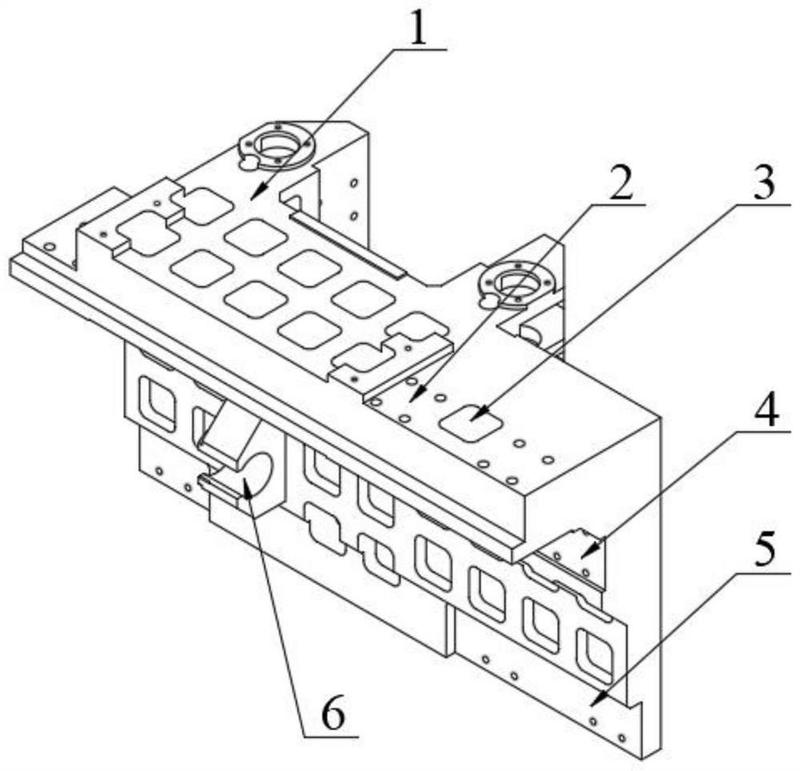 1
2
3
4
5
6