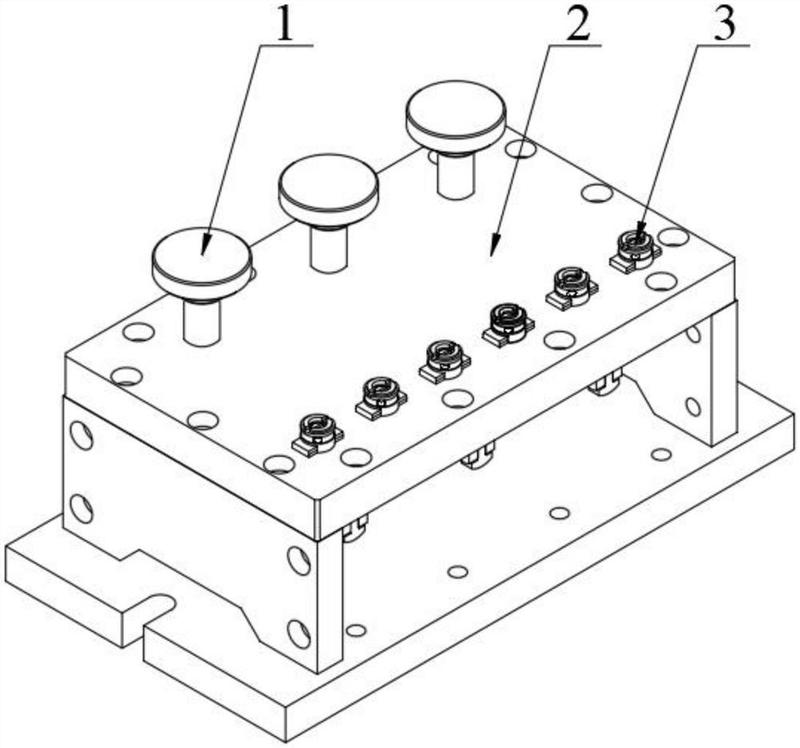 1
2
3