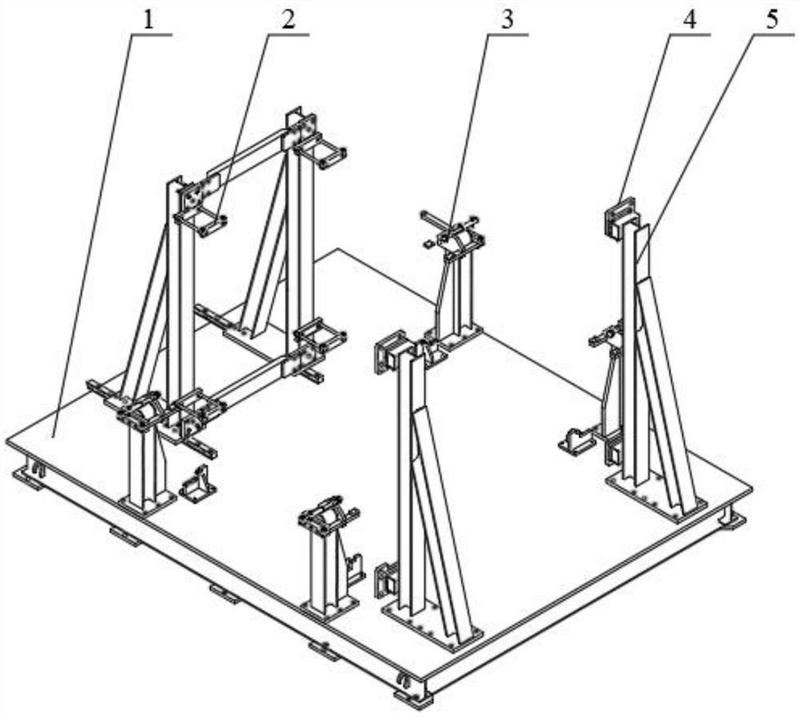 1
2
3
4
5