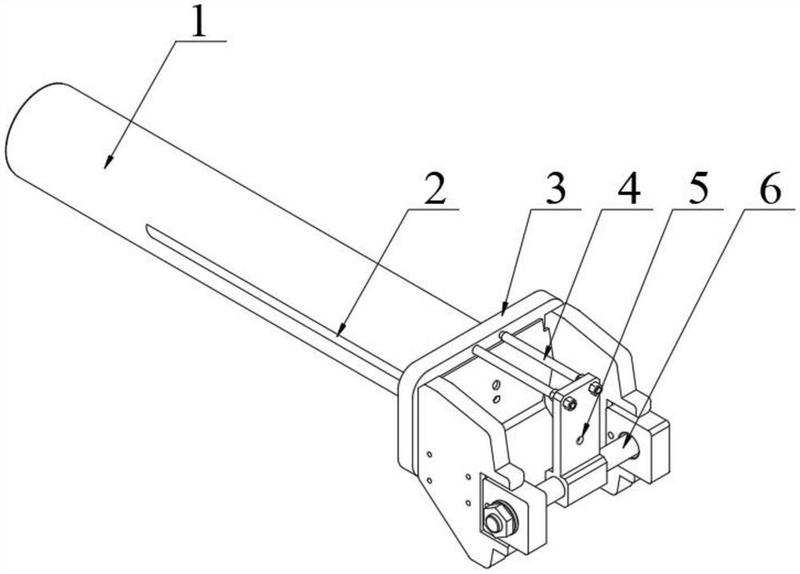 1
2
3
4
5
6