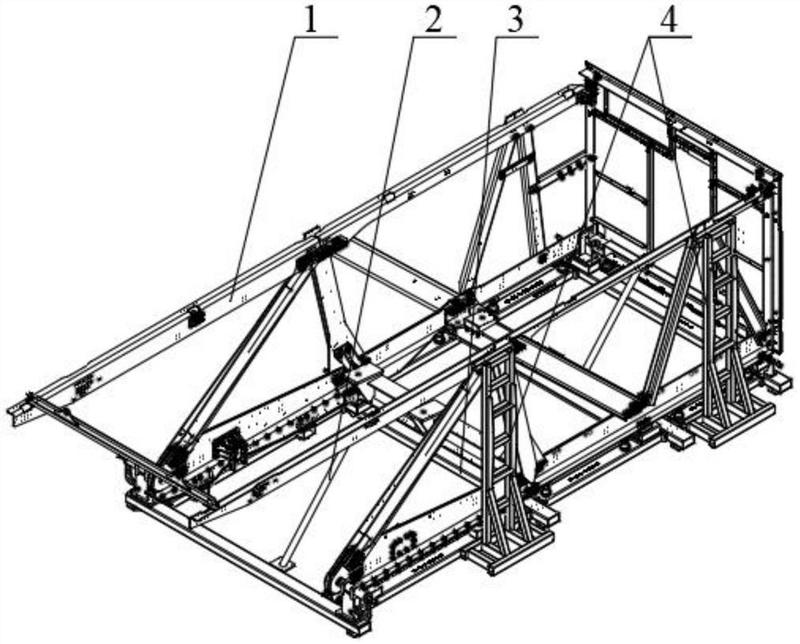 1
2
3
4