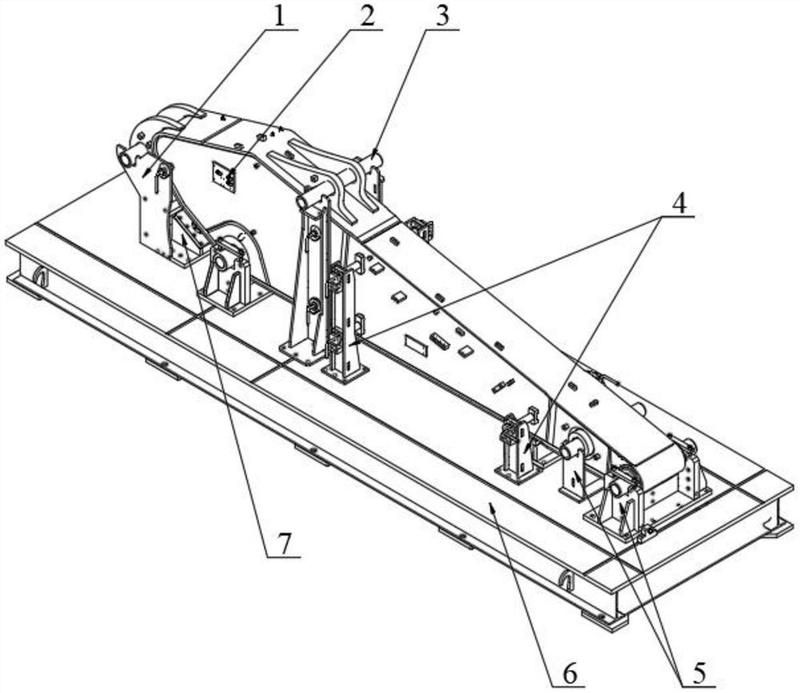 1
2
3
4
7
6
5