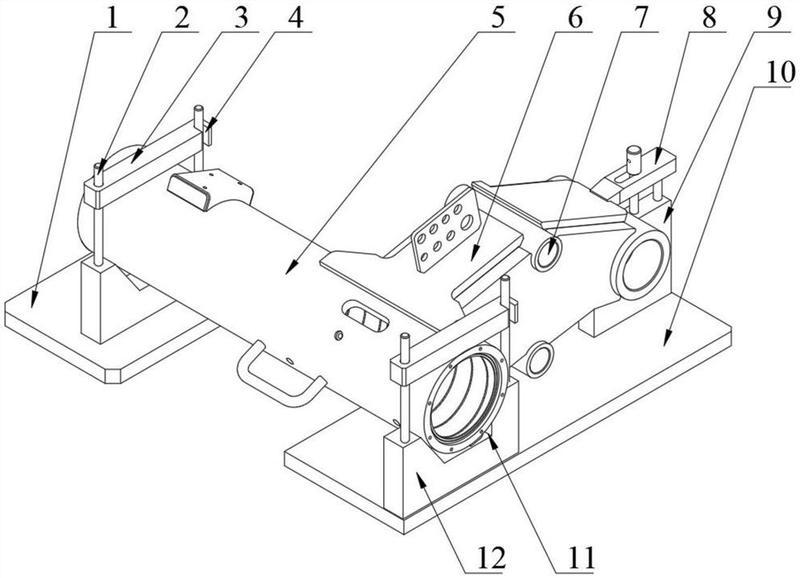 1 2 3 4 5 6 7 8 9 10 12 11