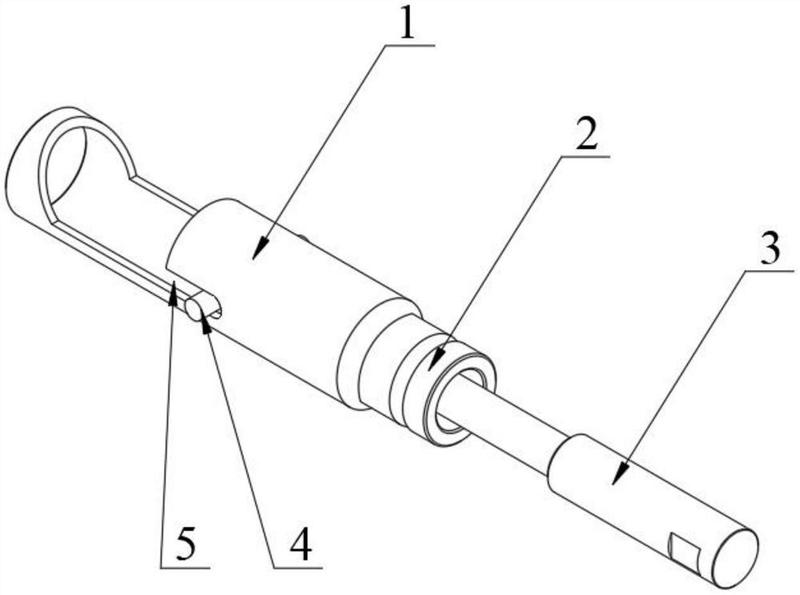 1
2
3
5
4