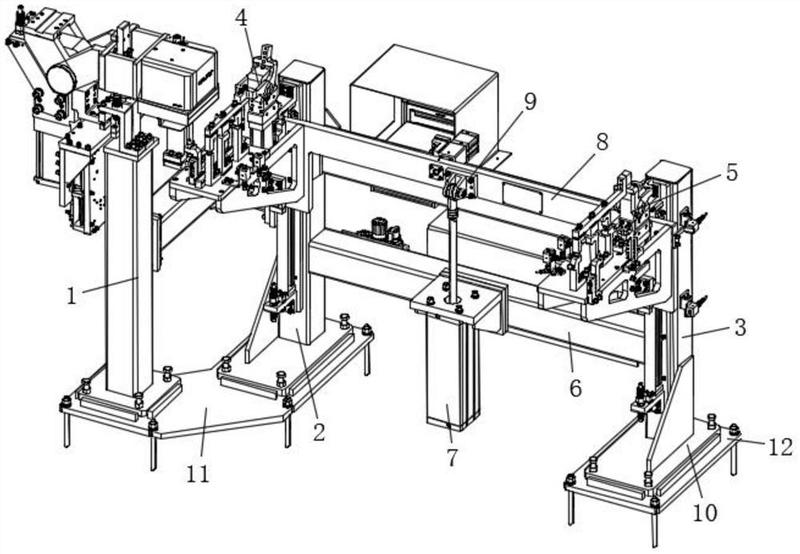 4
9
8
5
1
3
6
2
7
11
12
10