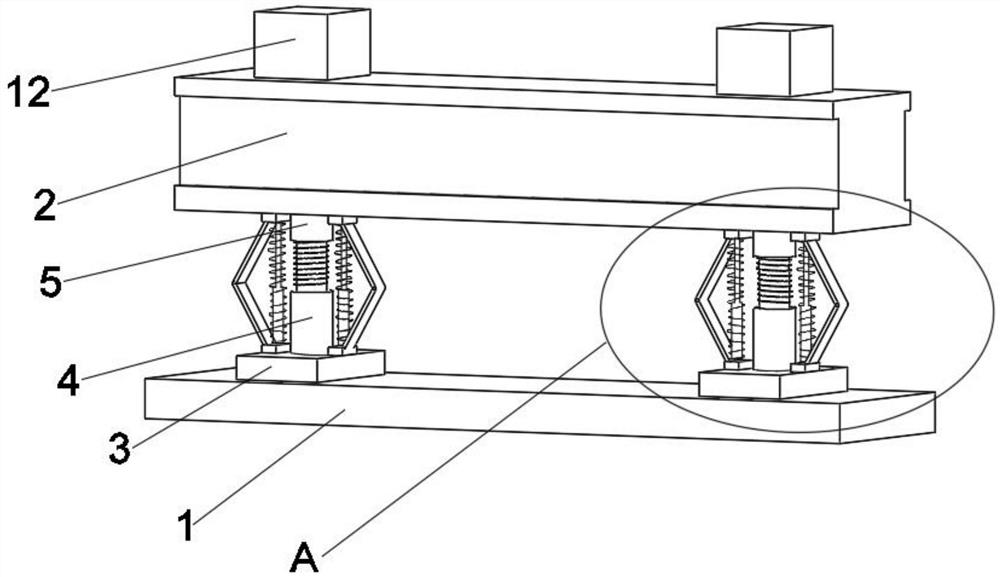 12
2
5
4
3
1
A