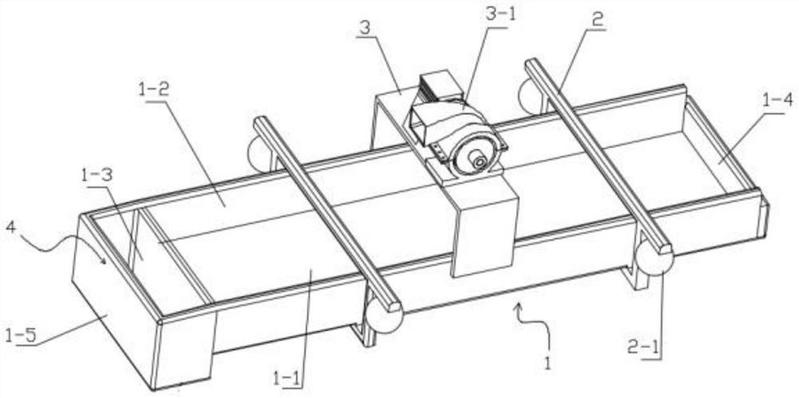 3
3-1
2
1-2
1-4
1-3
4
1-5
1-1
1
2-1