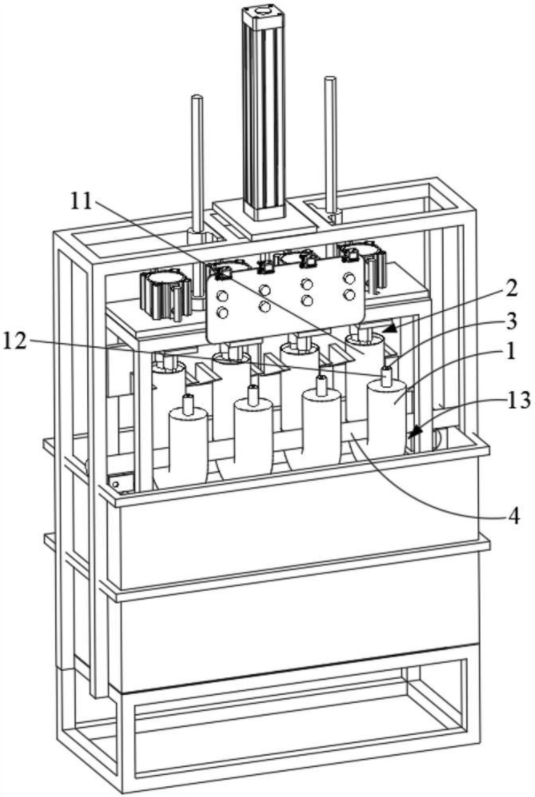 11
2
3
12
1
13
4