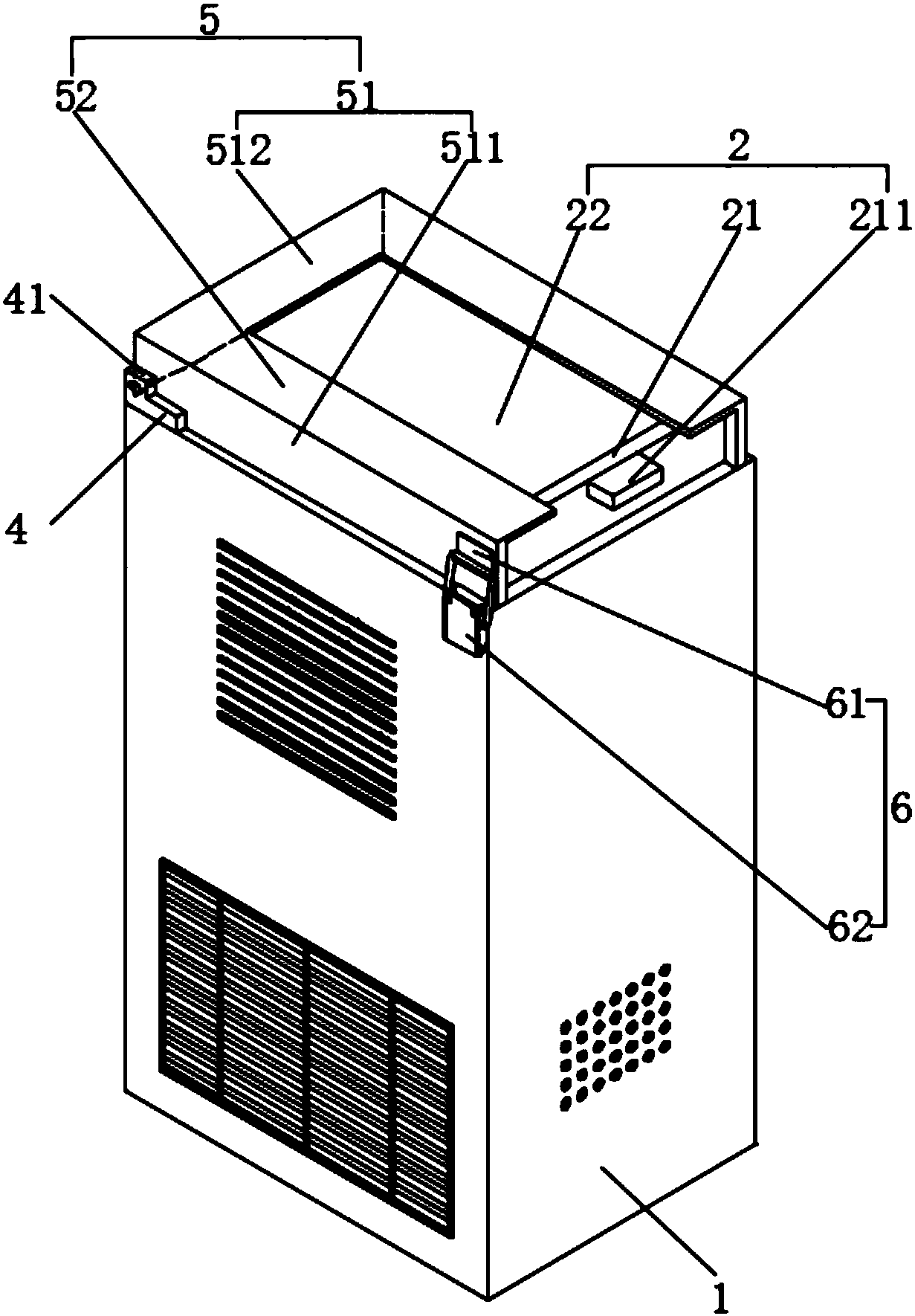 5
52
51
512
511
2
22
21
211
41
4
61
6
62
1