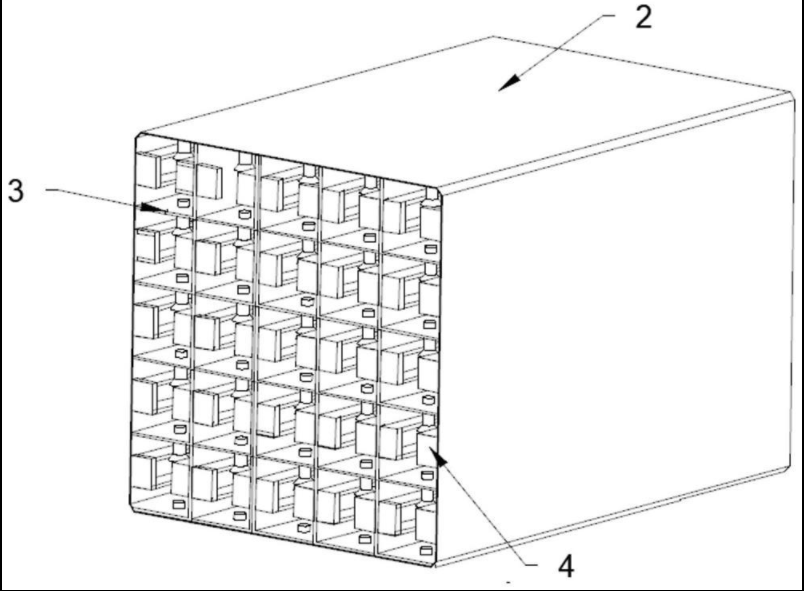 2
3
4