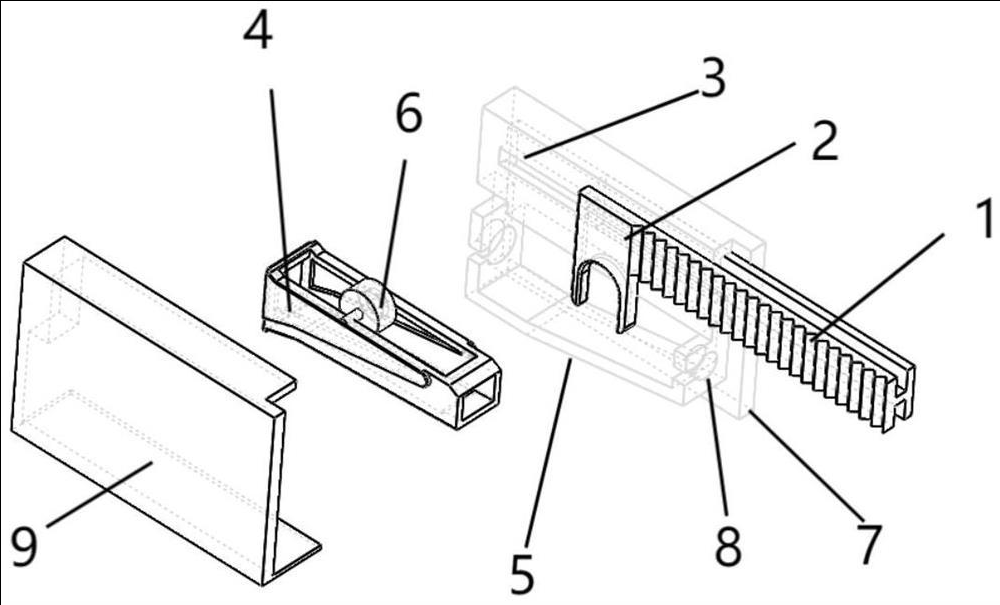 4
6
3
2
1
9
5
8
7