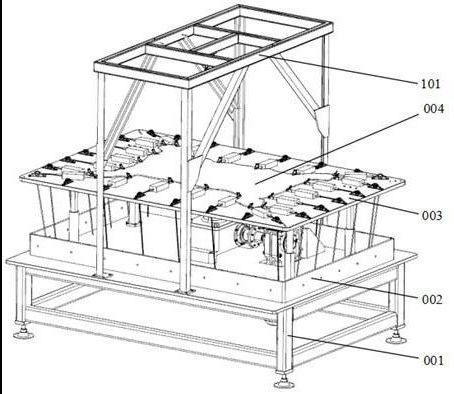 101

004

003

002

001