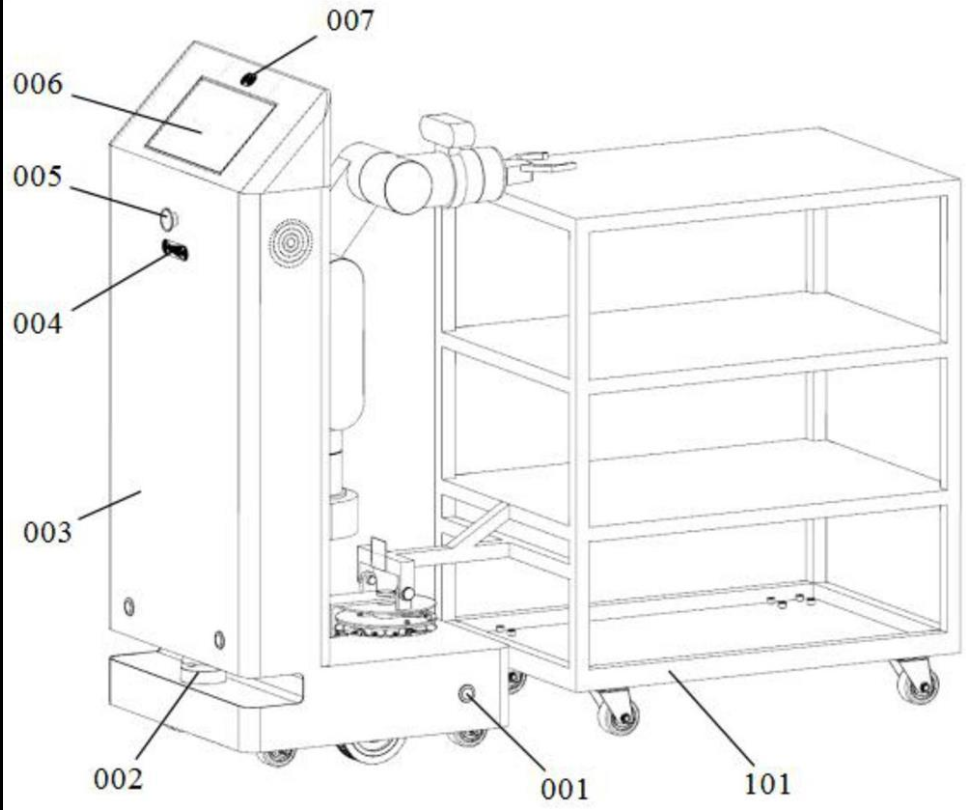 007
006
005
004
003
002
001
101