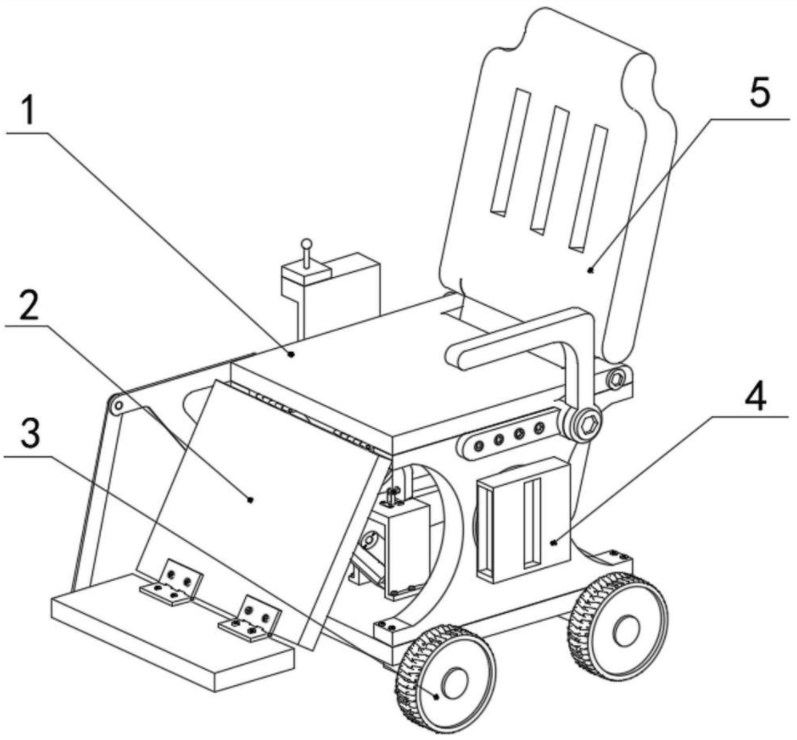 1
5
2
4
3