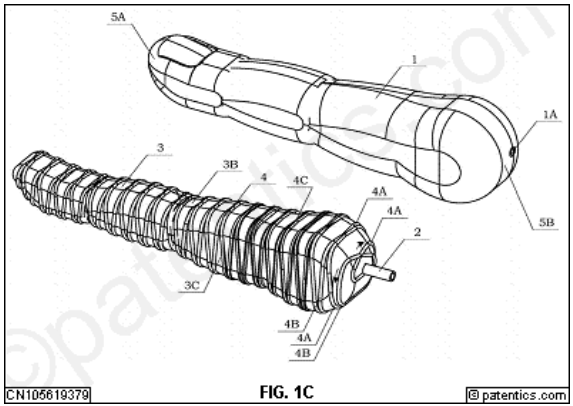 5A

1

1A

5B

3

3B

4

4C

4A

4A

2

3C

4B

4A

4B

©patentics.com

CN105619379

FIG. 1C

© patentics.com