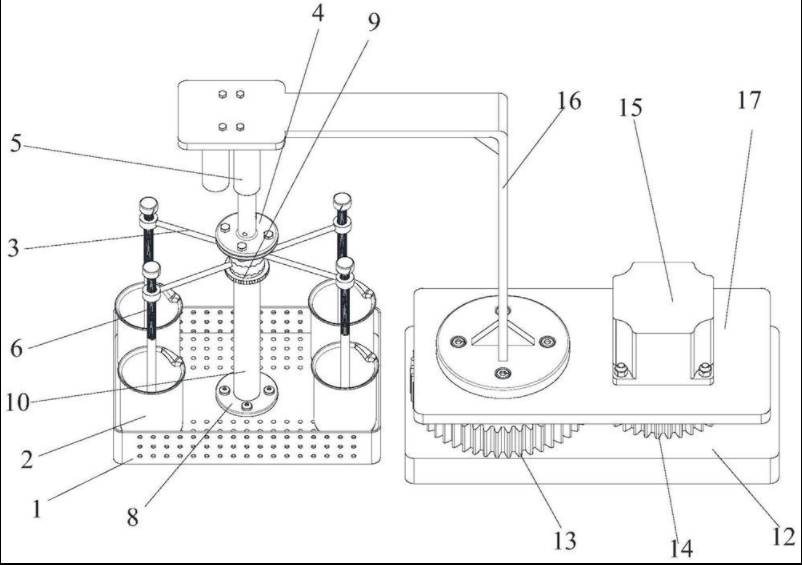 4
9
16
15
17
5
3
6
10
2
1
8
13
14
12