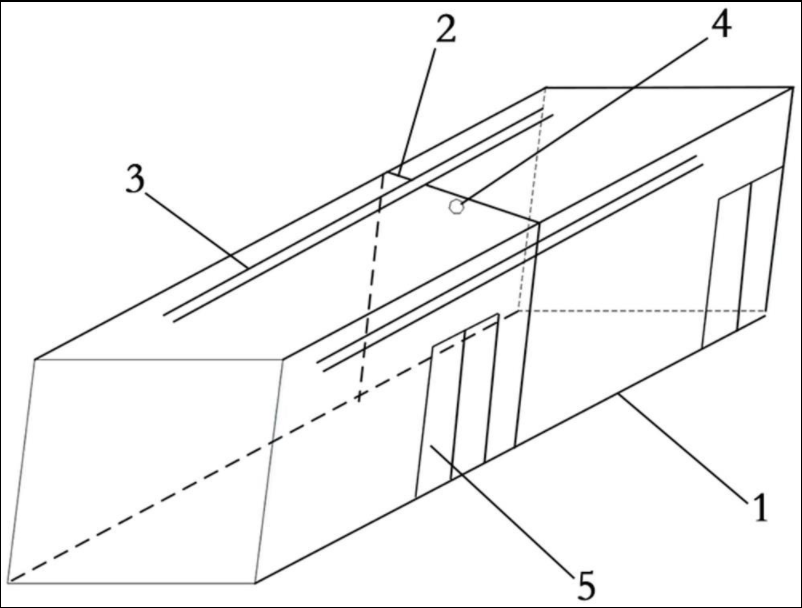 2
4
3
1
5