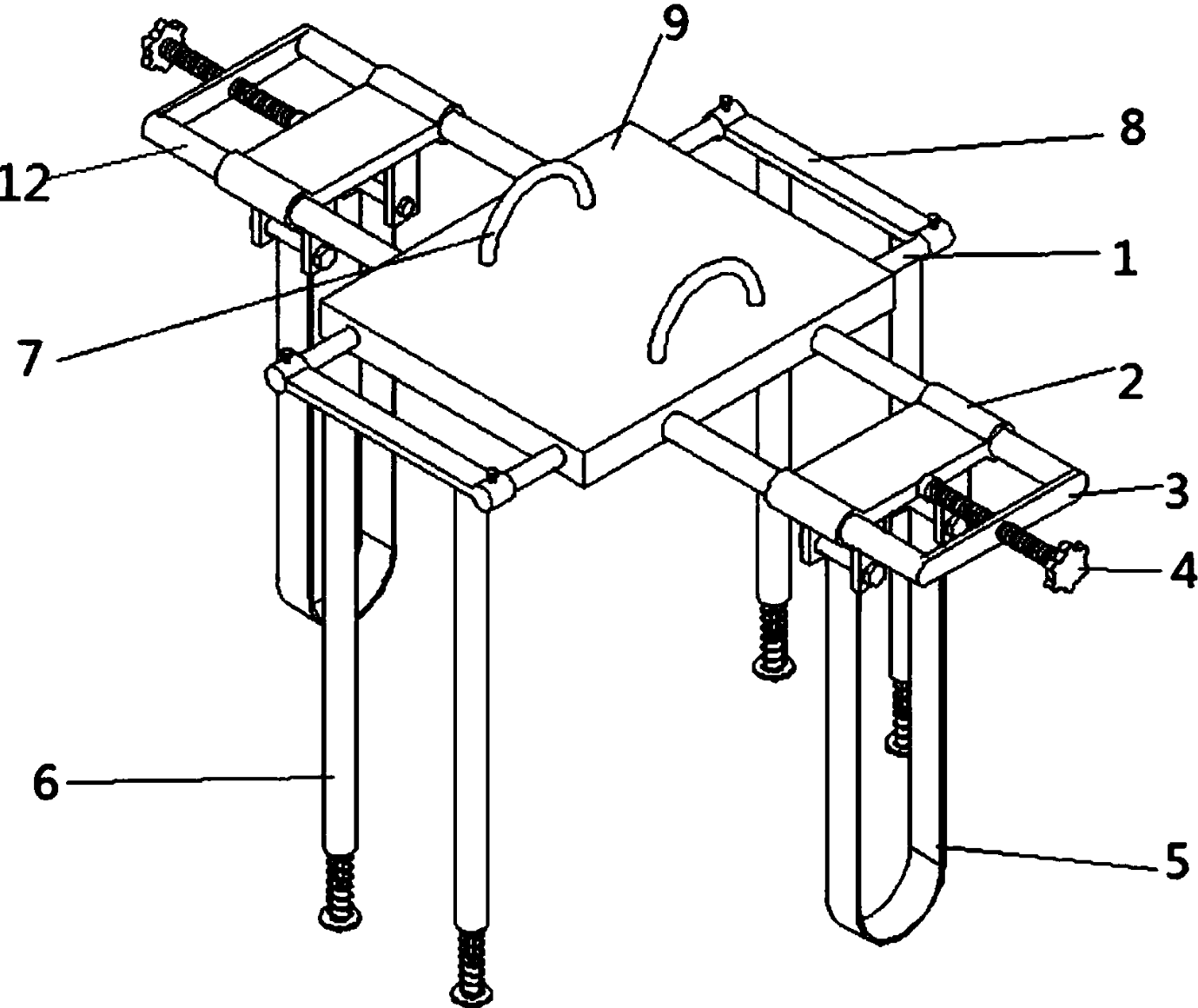 9
8
12
1
7
2
3
4
6
5