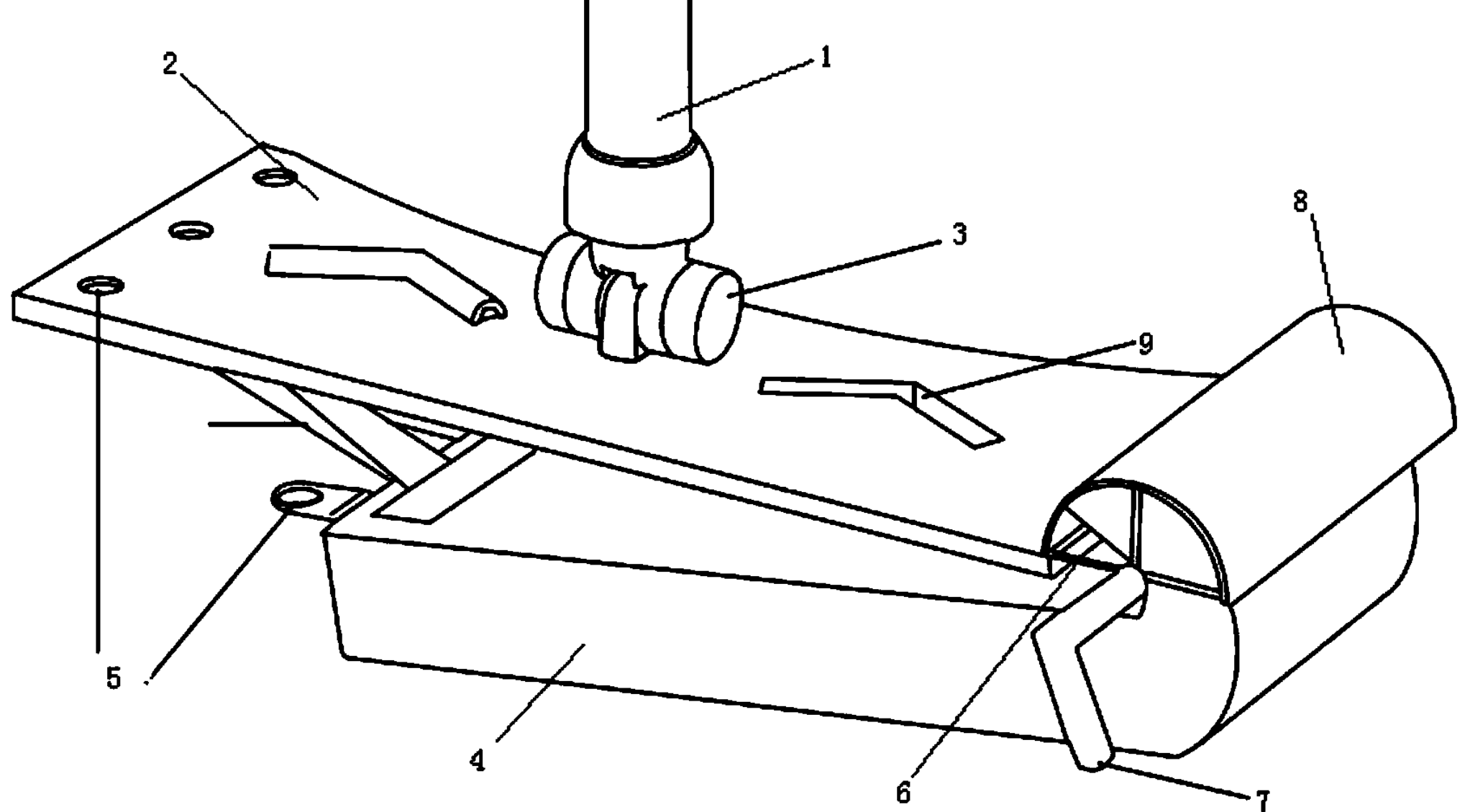 2
1
3
8
9
5
4
6
7