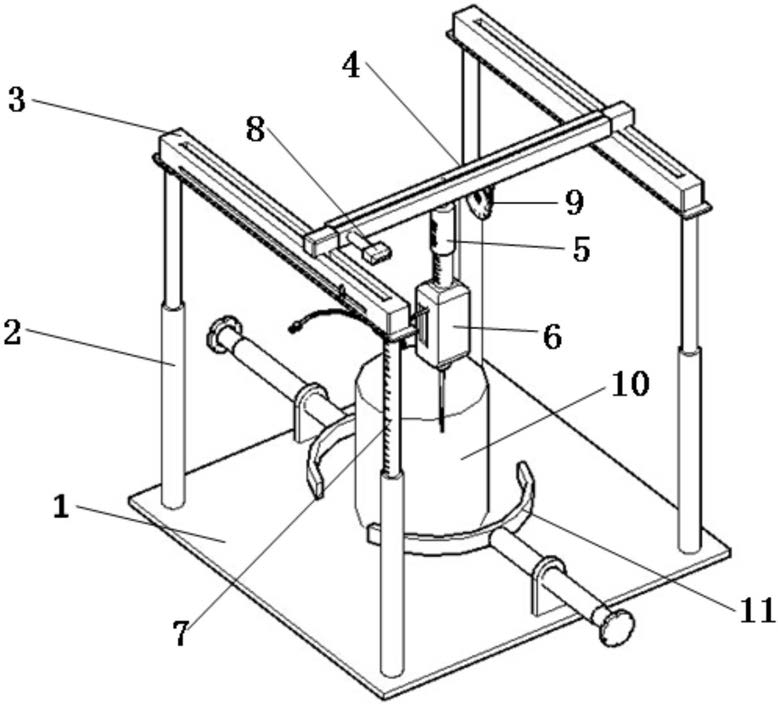 3
4
8
9
5
2
6
10
1
7
11