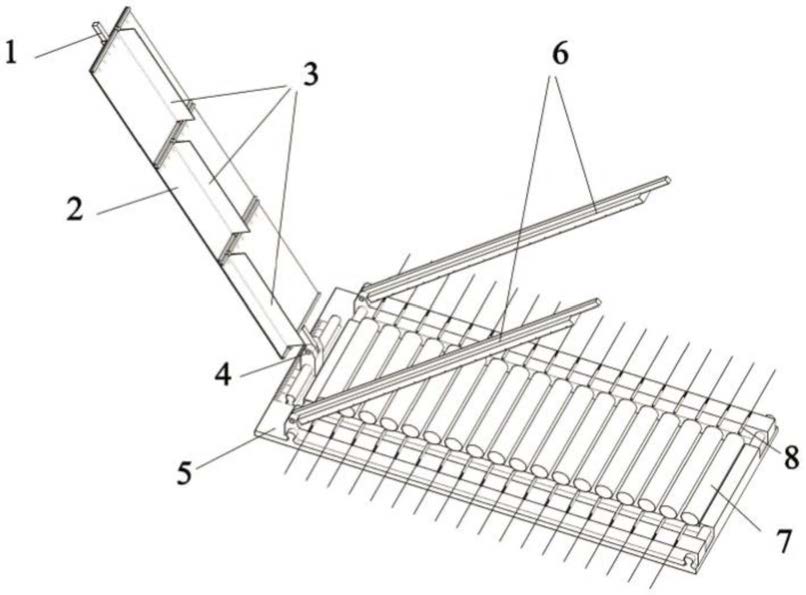 1
3
6
2
4
5
8
7