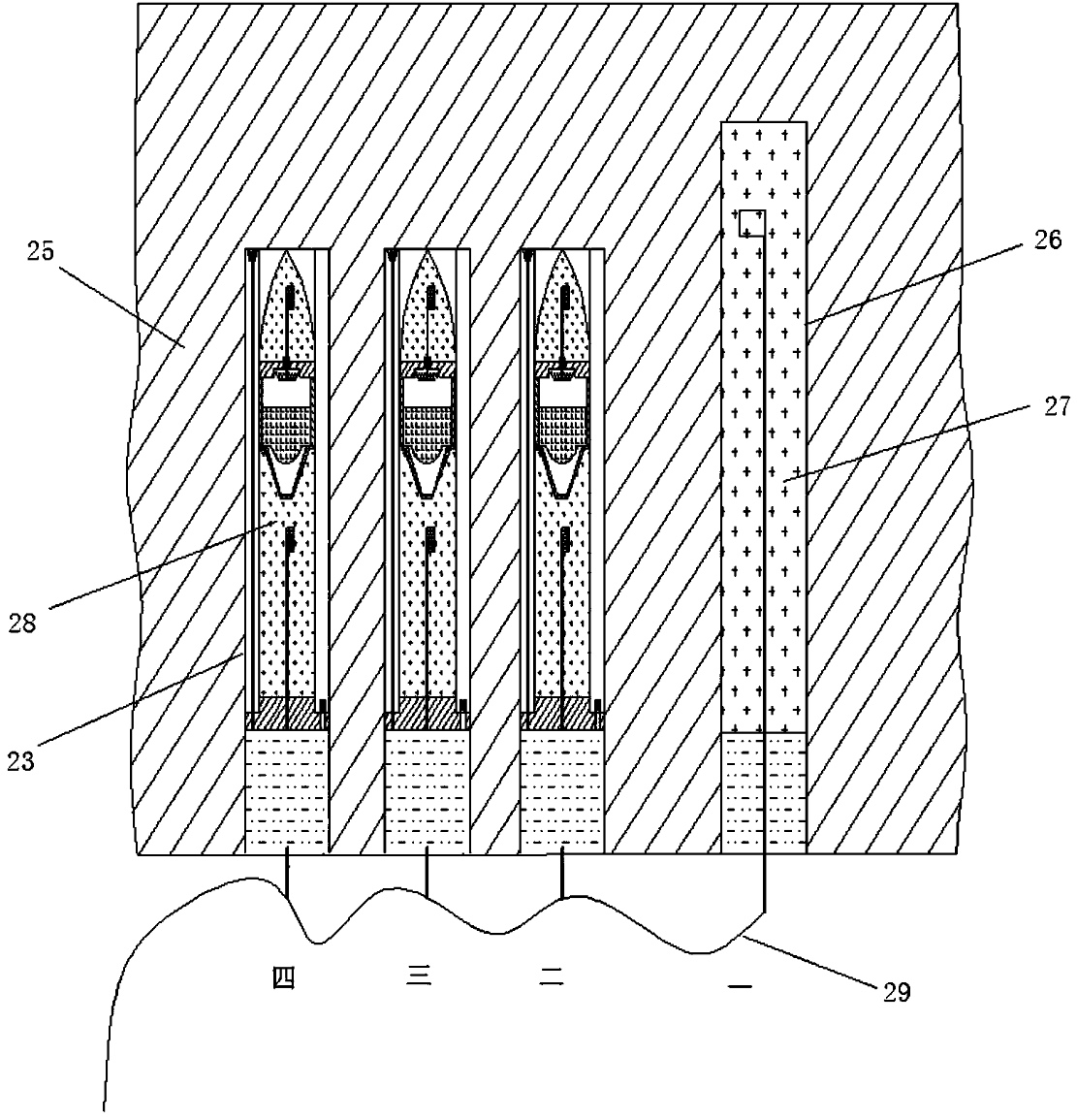 25

26

27

28

23

四

三

二

一

29