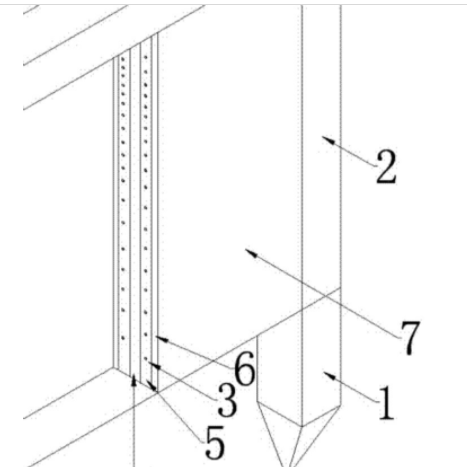 2
7
6
3
1
5