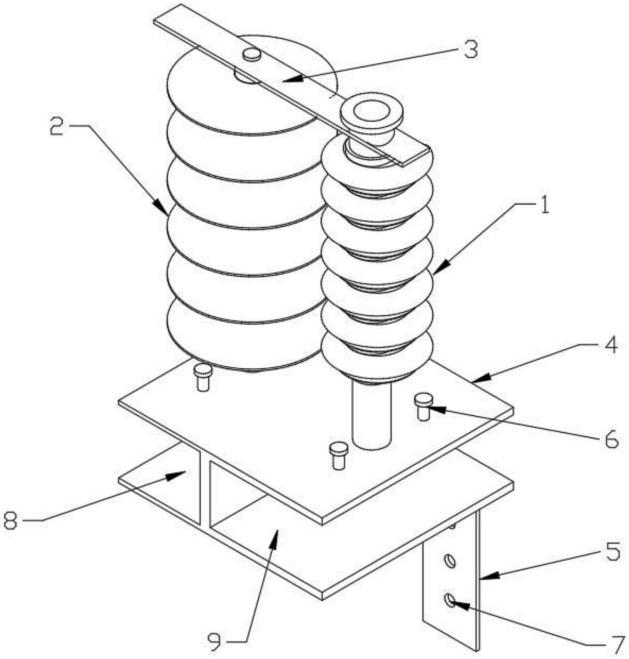 3
2
1
4
6
8
5
9
7