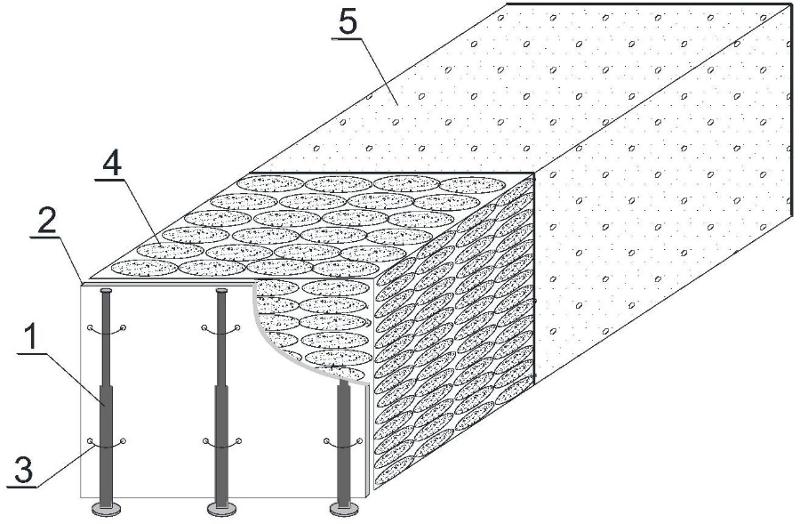 5
4
2
1
3