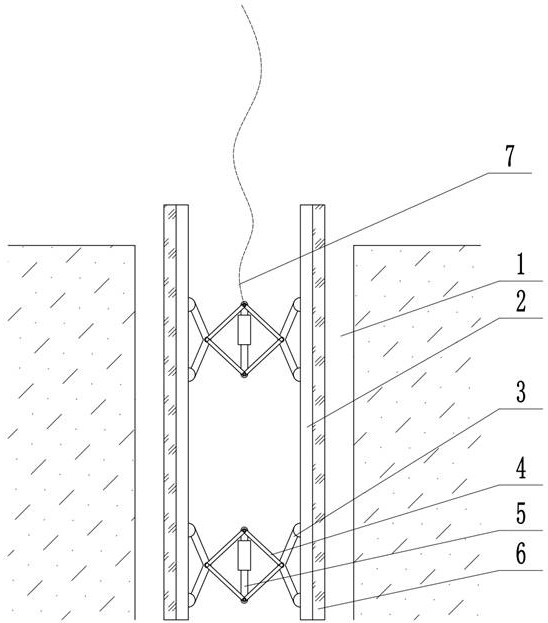 7
1
2
3
4
5
6