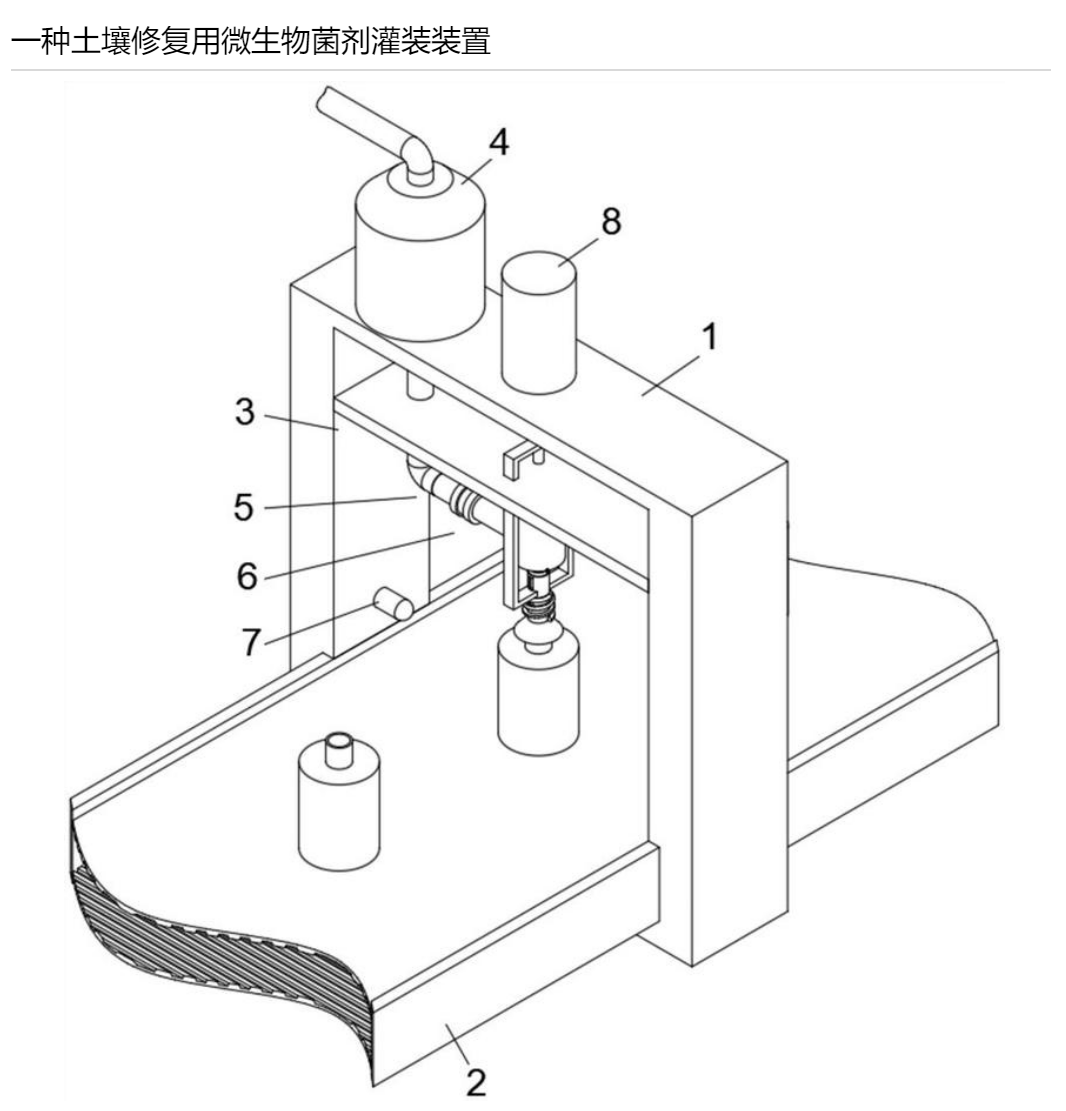 一种土壤修复用微生物菌剂灌装装置

4
8
1
3
5
6
7
2