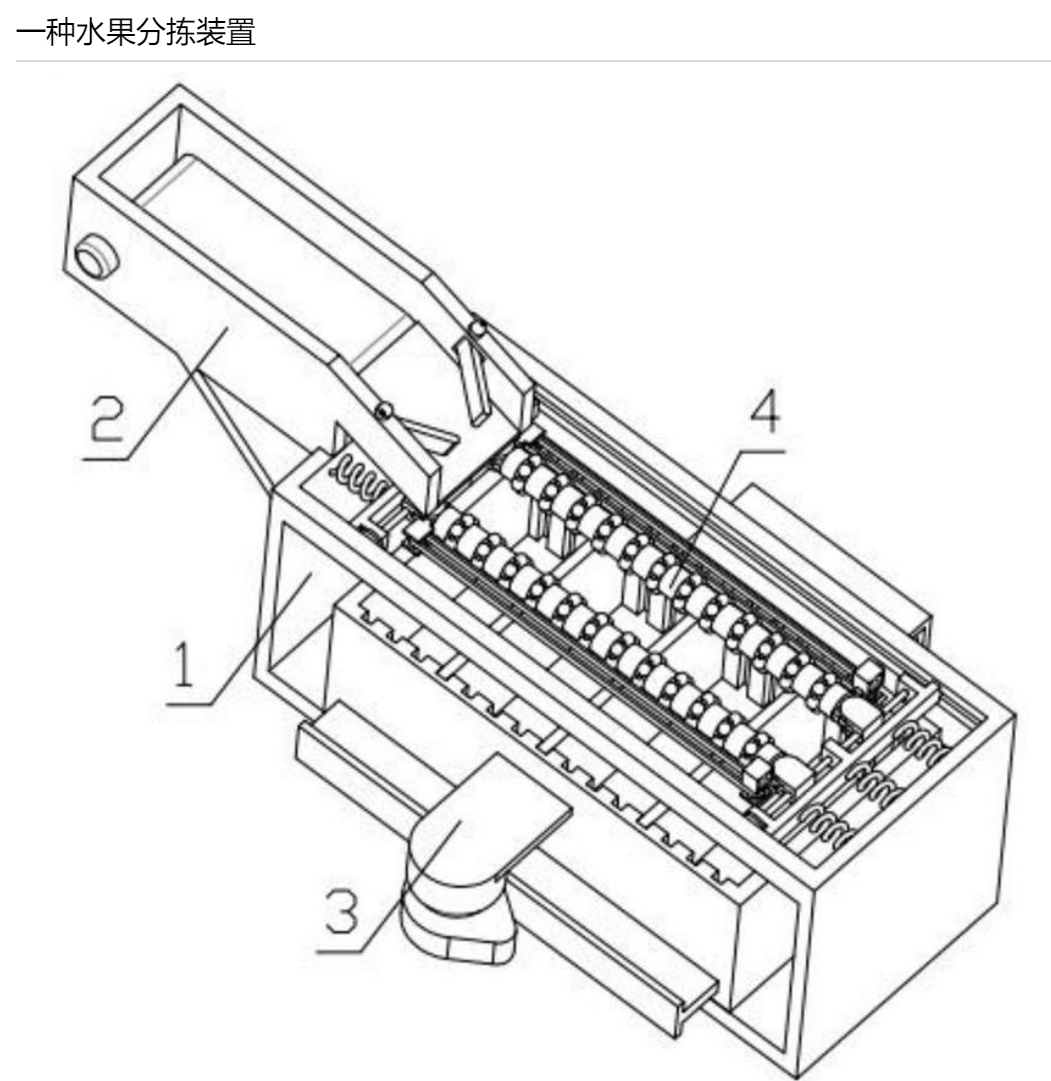 一种水果分拣装置

2

4

1

3