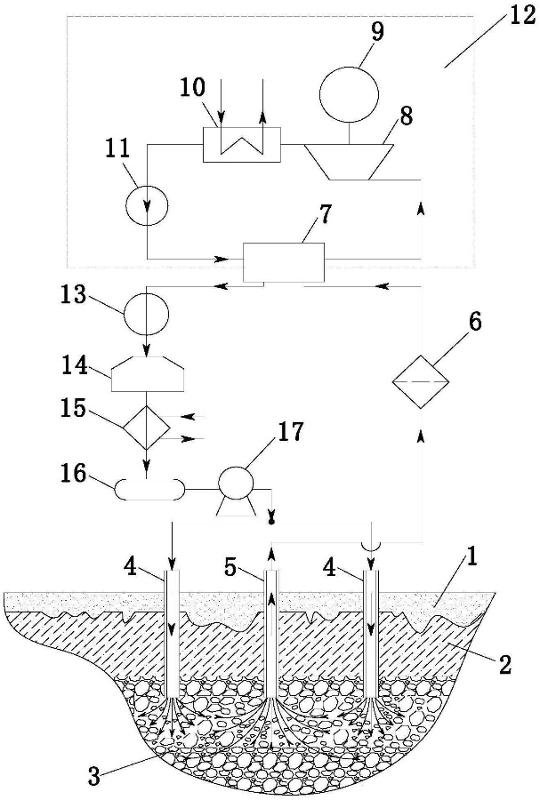 12
9
10
8
11
7
13
6
14
15
17
16
4
5
4
1
2
3