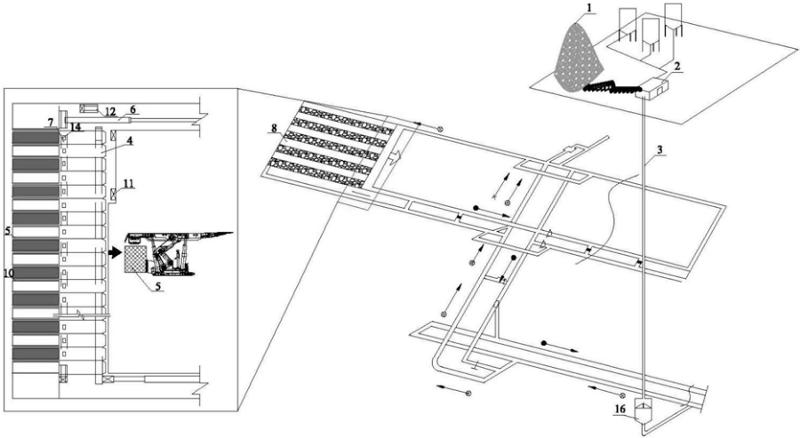 1
2
3
8
12
6
7
14
4
11
5
10
5
16