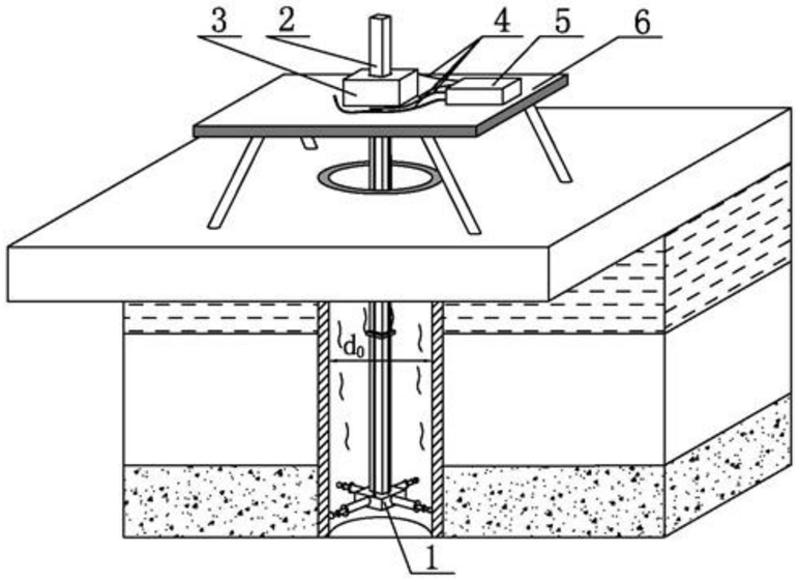 3
2
4
5
6
$d_0$
1