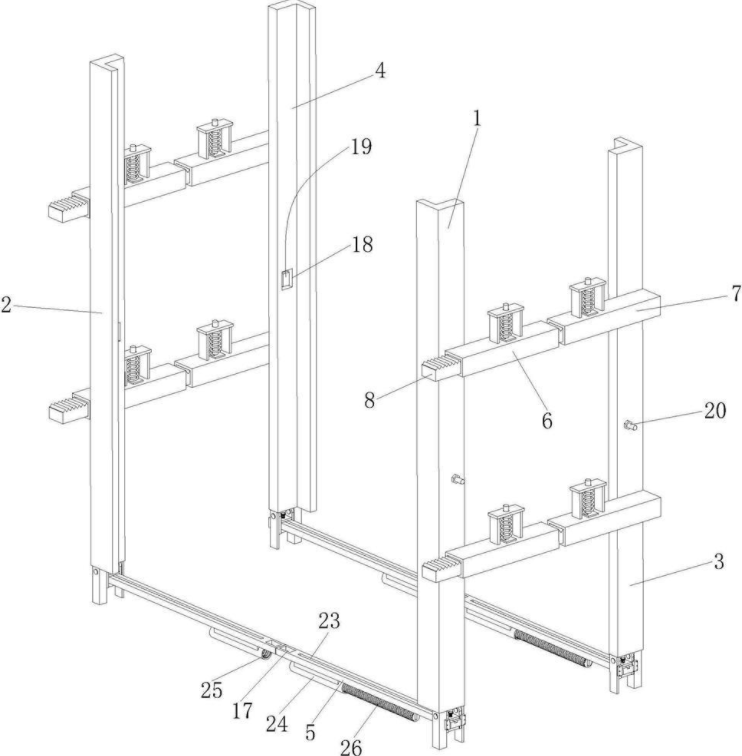 4
1
19
18
2
7
8
6
20
3
23
25
17
24
5
26