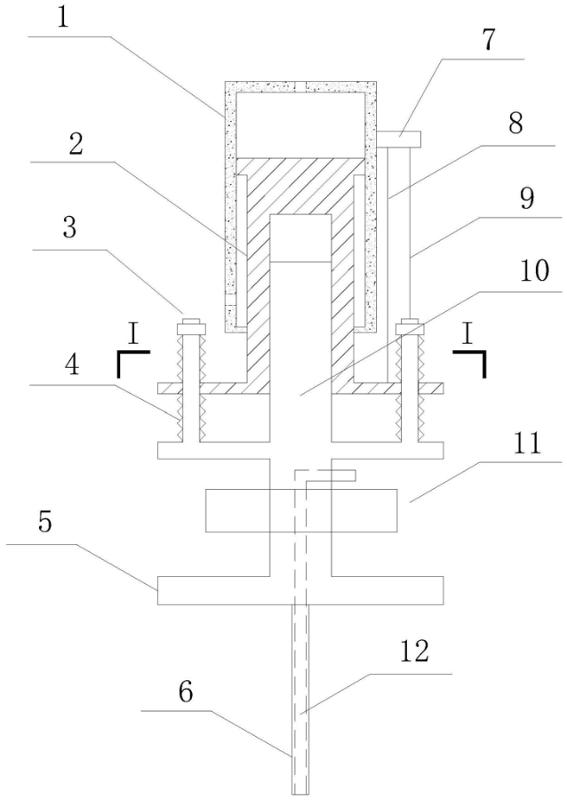 1
7
8
2
9
3
10
I
I
4
11
5
12
6